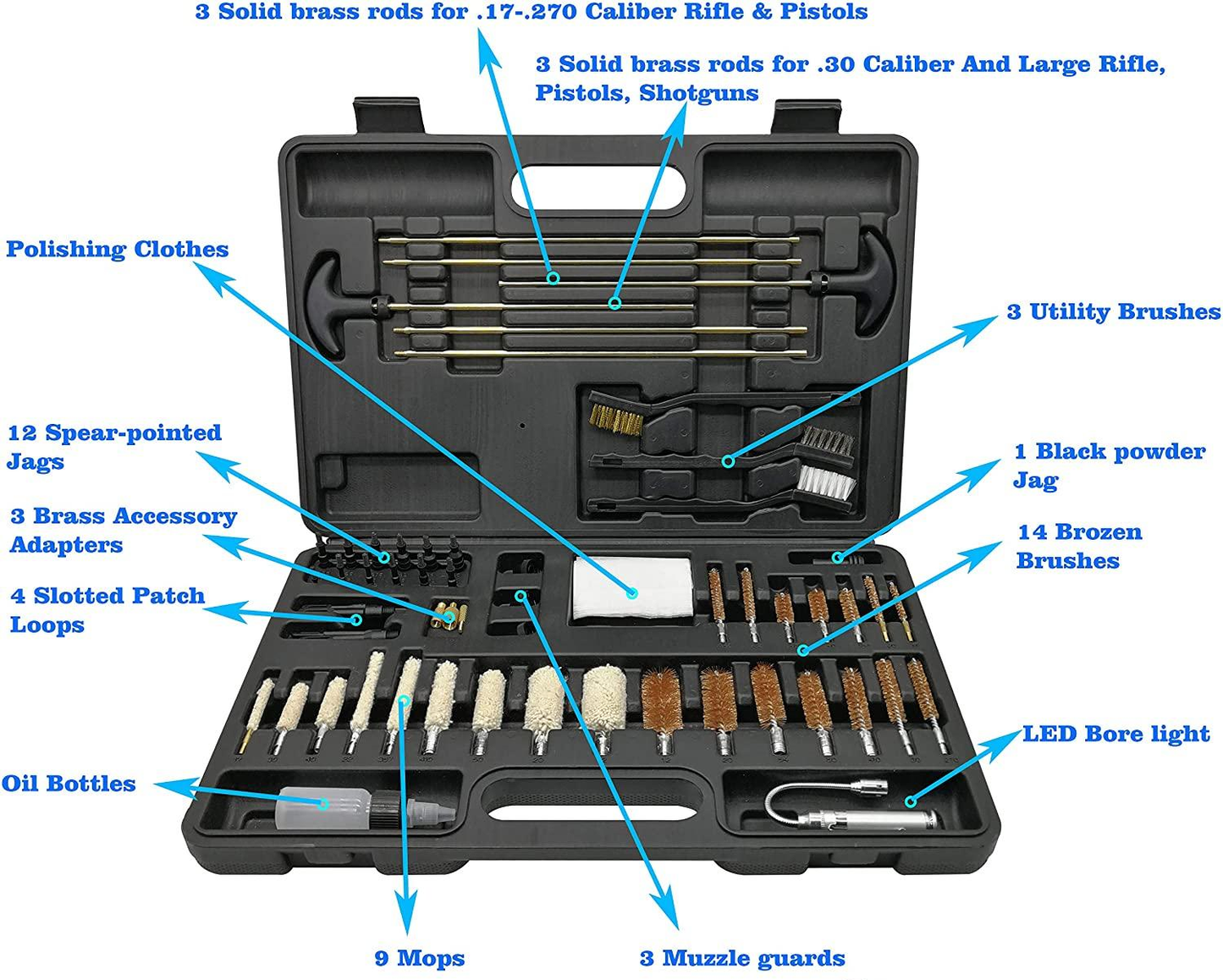 3 Solid brass rods for .17-.270 Caliber Rifle & Pistols

3 Solid brass rods for .30 Caliber And Large Rifle, Pistols, Shotguns

Polishing Clothes

3 Utility Brushes

12 Spear-pointed Jags

1 Black powder Jag

3 Brass Accessory Adapters

14 Brozen Brushes

4 Slotted Patch Loops

LED Bore light

Oil Bottles

9 Mops

3 Muzzle guards